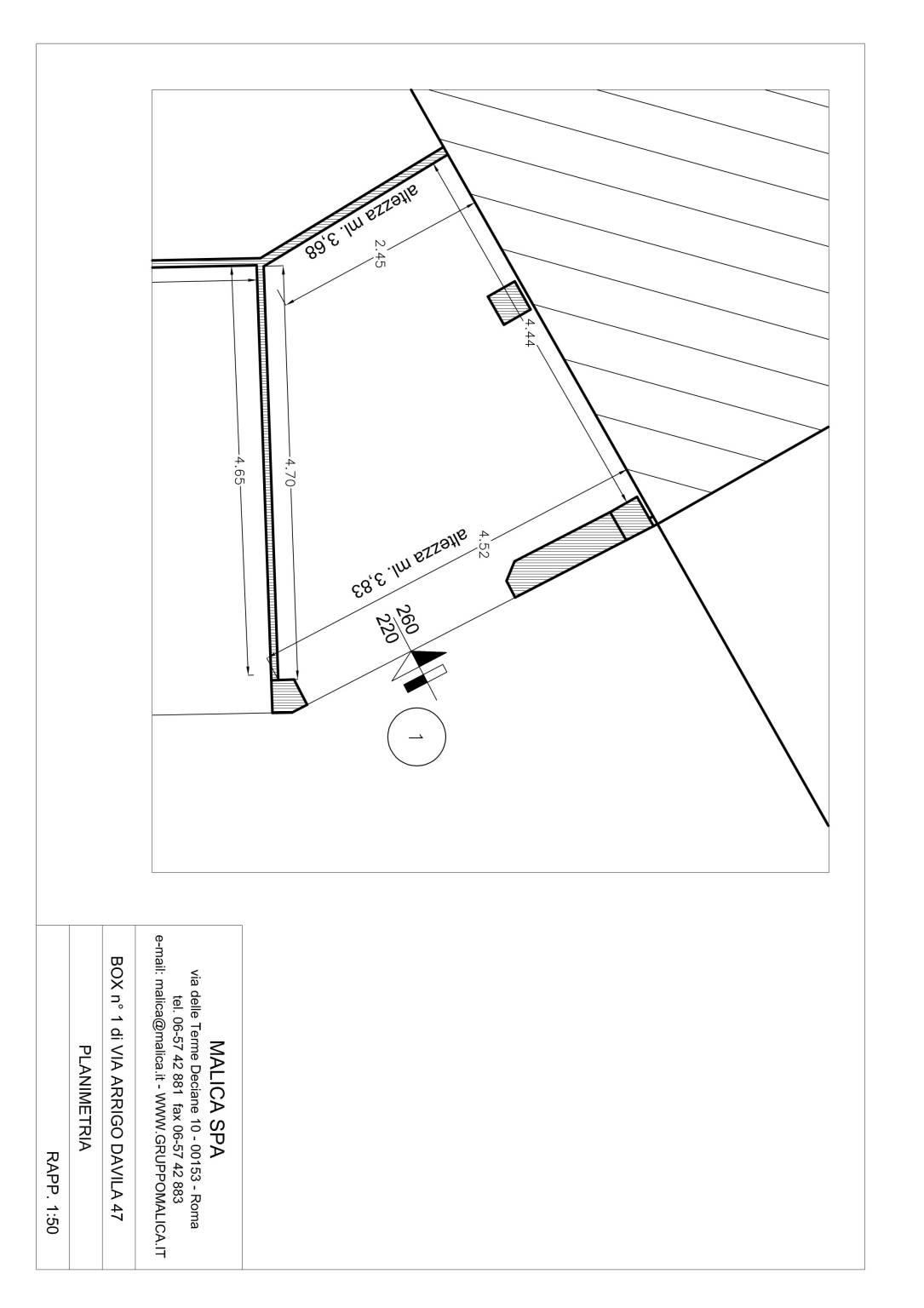 altezza ml. 3,68

2.45

4.44

4.65

4.70

4.52

altezza ml. 3,83

260
220

1

MALICA SPA
via delle Terme Deciane 10 - 00153 - Roma
tel. 06-57 42 881 fax 06-57 42 883
e-mail: malica@malica.it - WWW.GRUPPOMALICA.IT

BOX n° 1 di VIA ARRIGO DAVILA 47

PLANIMETRIA

RAPP. 1:50