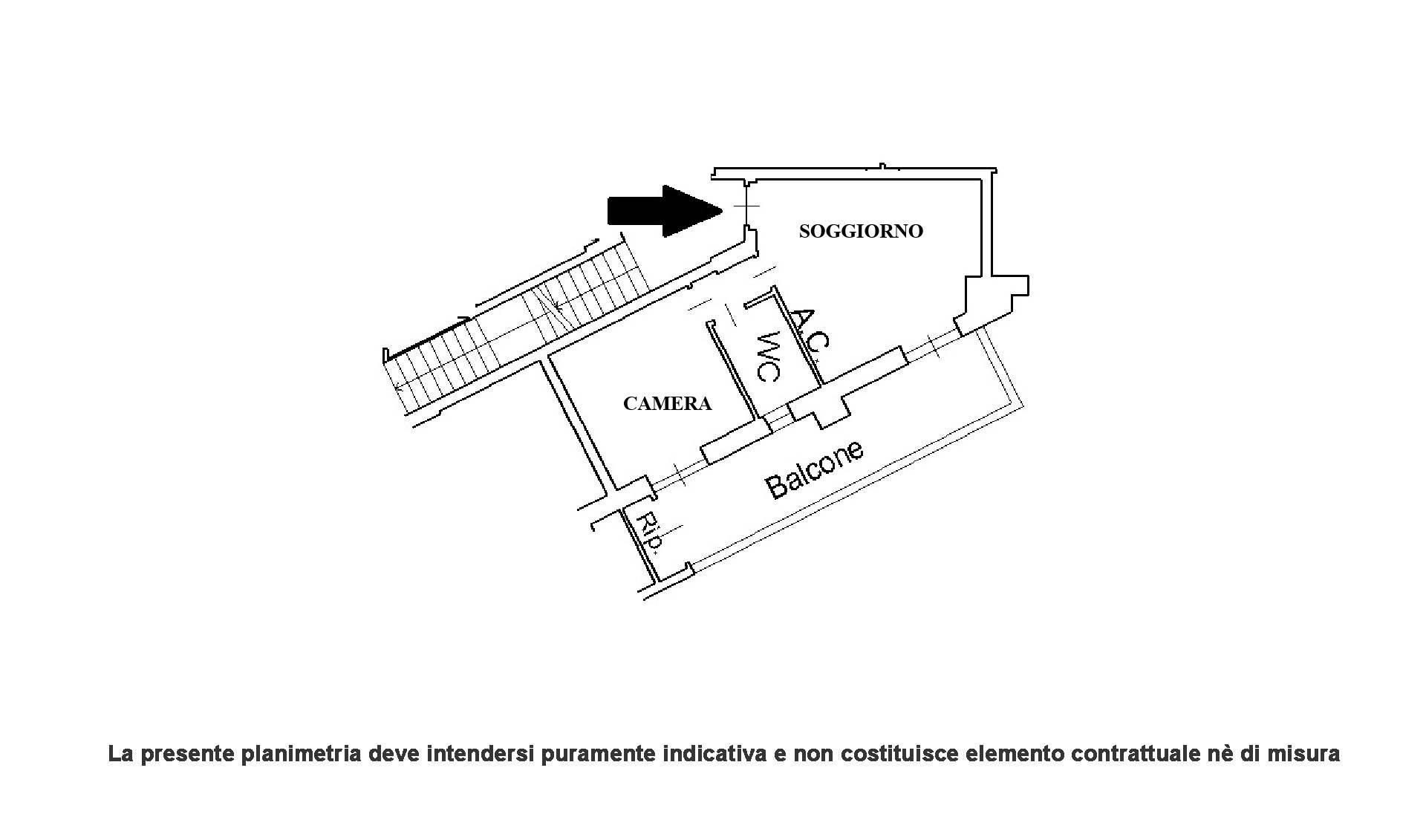 SOGGIORNO

A.C.

WC

CAMERA

Balcone

Rip.

La presente planimetria deve intendersi puramente indicativa e non costituisce elemento contrattuale nè di misura